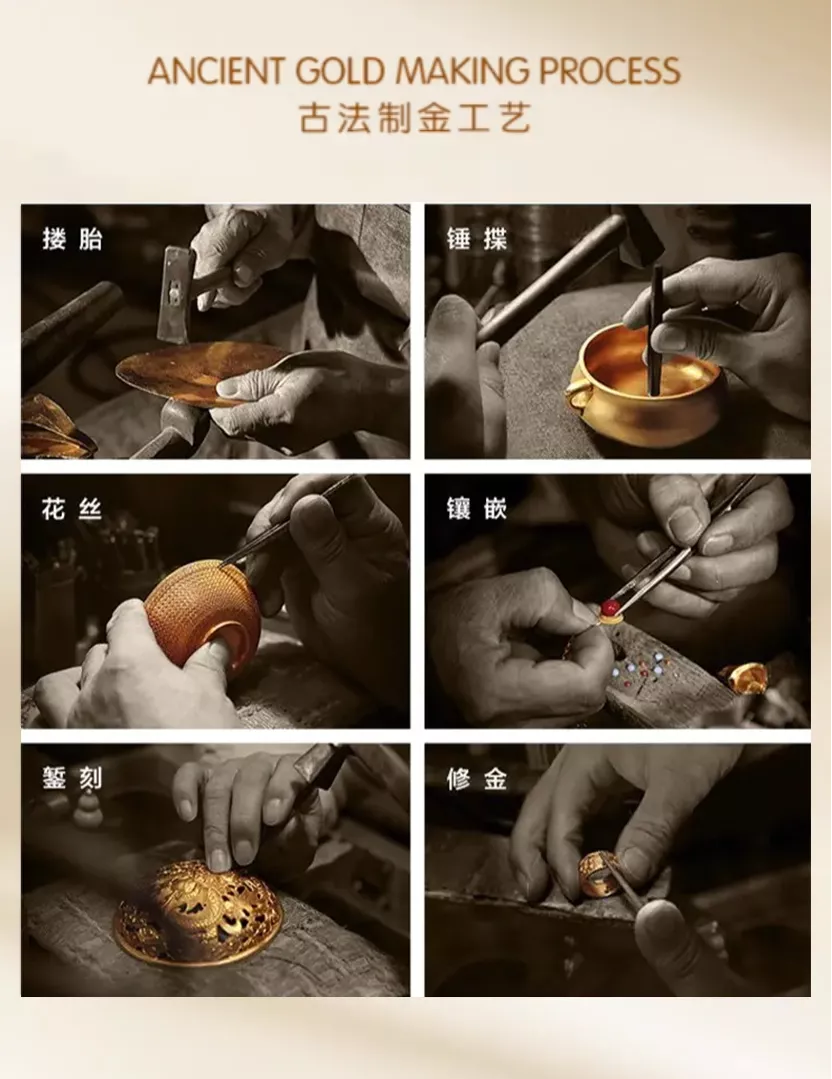 ANCIENT GOLD MAKING PROCESS
古法制金工艺

搂胎

锤揲

花丝

镶嵌

錾刻

修金